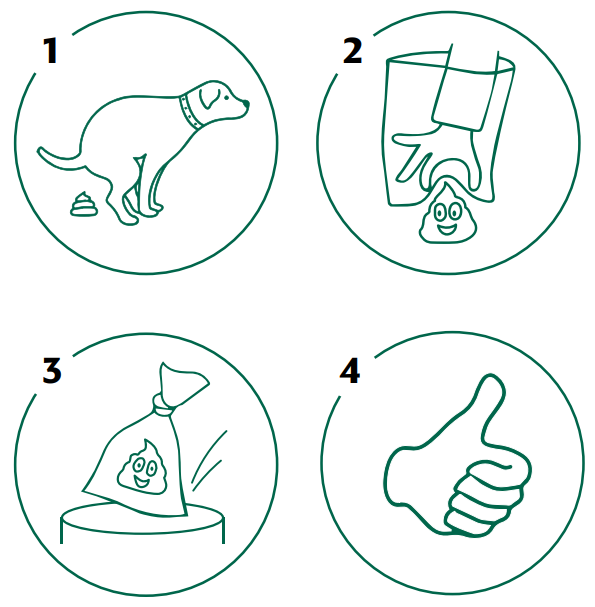 1

2

3

4