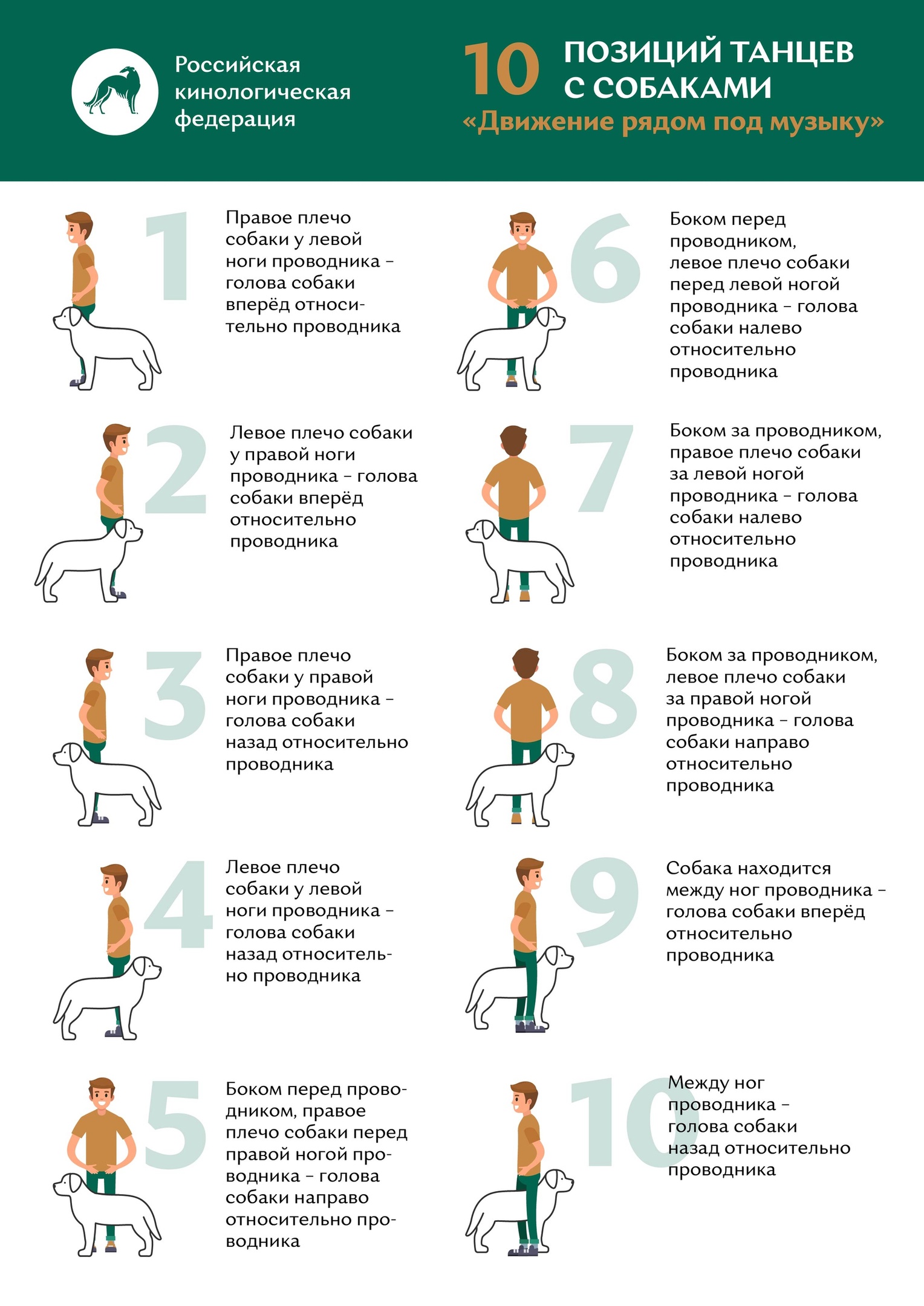 Российская кинологическая федерация

10 ПОЗИЦИЙ ТАНЦЕВ С СОБАКАМИ
«Движение рядом под музыку»

1
Правое плечо собаки у левой ноги проводника – голова собаки вперёд относительно проводника

2
Левое плечо собаки у правой ноги проводника – голова собаки вперёд относительно проводника

3
Правое плечо собаки у правой ноги проводника – голова собаки назад относительно проводника

4
Левое плечо собаки у левой ноги проводника – голова собаки назад относительно проводника

5
Боком перед проводником, правое плечо собаки перед правой ногой проводника – голова собаки направо относительно проводника

6
Боком перед проводником, левое плечо собаки перед левой ногой проводника – голова собаки налево относительно проводника

7
Боком за проводником, правое плечо собаки за левой ногой проводника – голова собаки налево относительно проводника

8
Боком за проводником, левое плечо собаки за правой ногой проводника – голова собаки направо относительно проводника

9
Собака находится между ног проводника – голова собаки вперёд относительно проводника

10
Между ног проводника – голова собаки назад относительно проводника